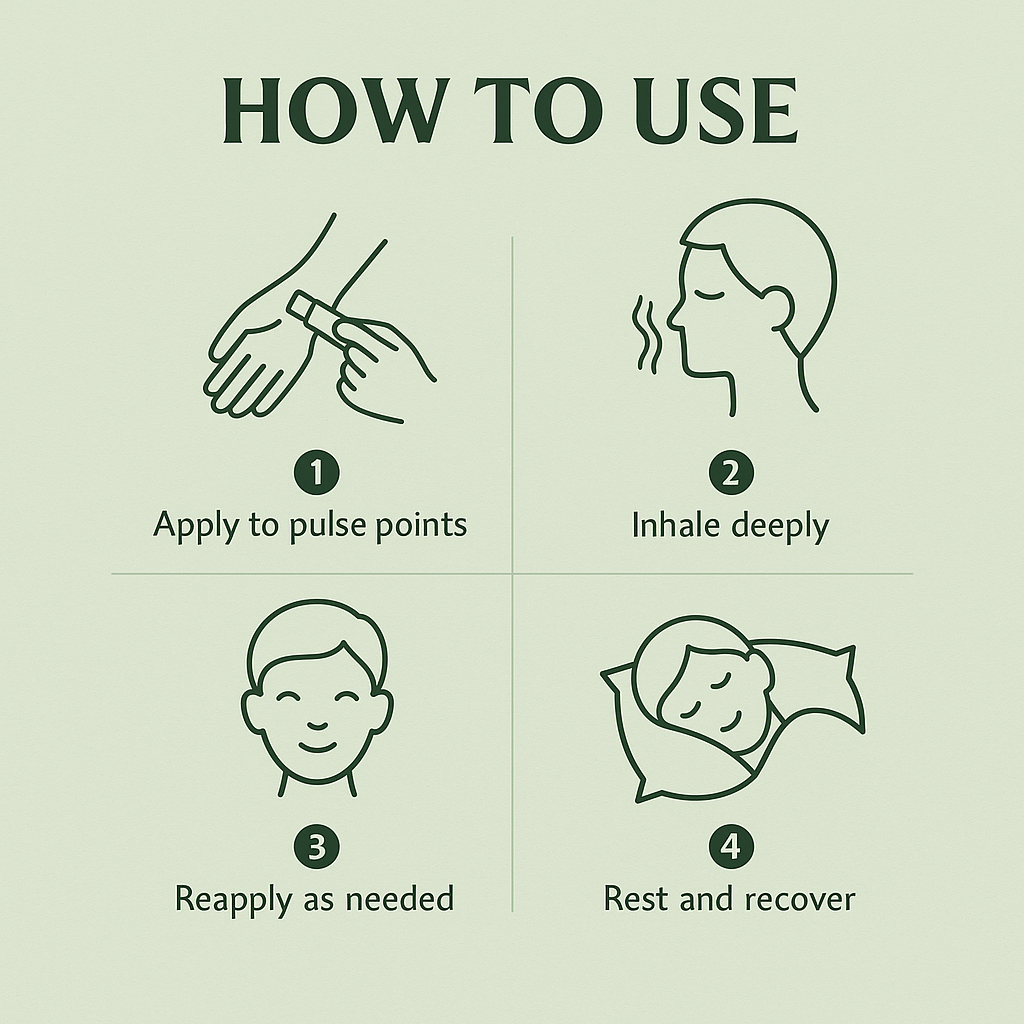 HOW TO USE

1
Apply to pulse points

2
Inhale deeply

3
Reapply as needed

4
Rest and recover