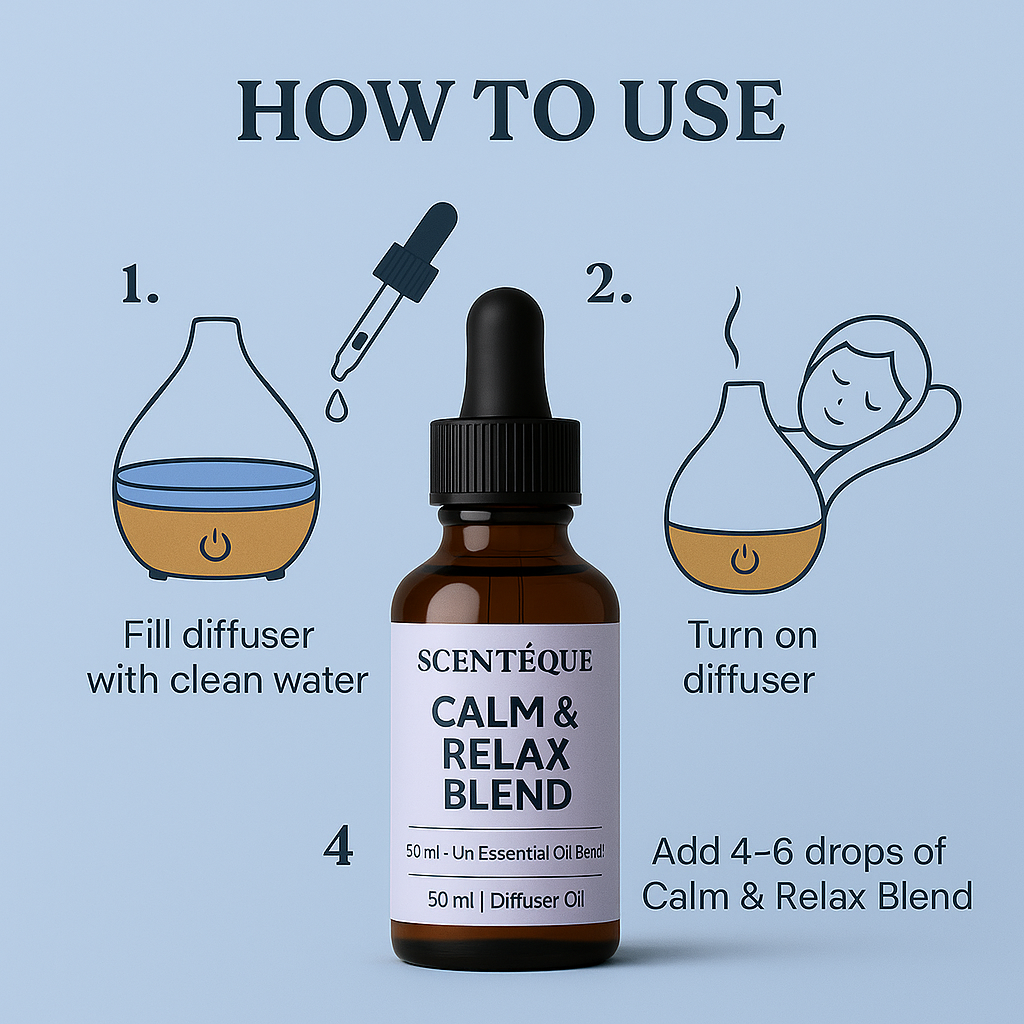 HOW TO USE

1.

Fill diffuser with clean water

2.

Turn on diffuser

SCENTÉQUE

CALM & RELAX BLEND

50 ml - Un Essential Oil Bend!

50 ml | Diffuser Oil

4

Add 4–6 drops of Calm & Relax Blend